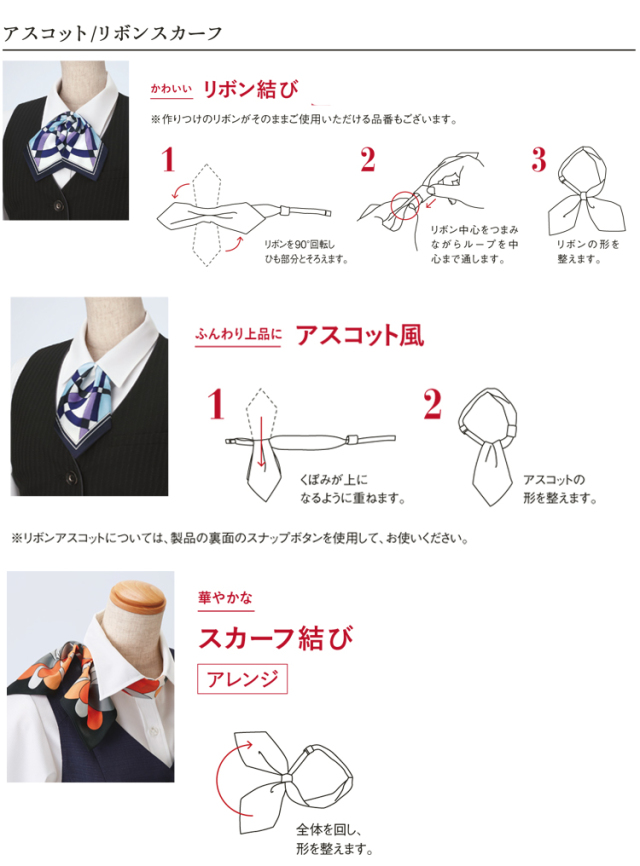 アスコット/リボンスカーフ

かわいい リボン結び

※作りつけのリボンがそのままご使用いただける品番もございます。

1

リボンを90°回転しひも部分とそろえます。

2

リボン中心をつまみながらループを中心まで通します。

3

リボンの形を整えます。

ふんわり上品に アスコット風

1

くぼみが上になるように重ねます。

2

アスコットの形を整えます。

※リボンアスコットについては、製品の裏面のスナップボタンを使用して、お使いください。

華やかな

スカーフ結び

アレンジ

全体を回し、形を整えます。