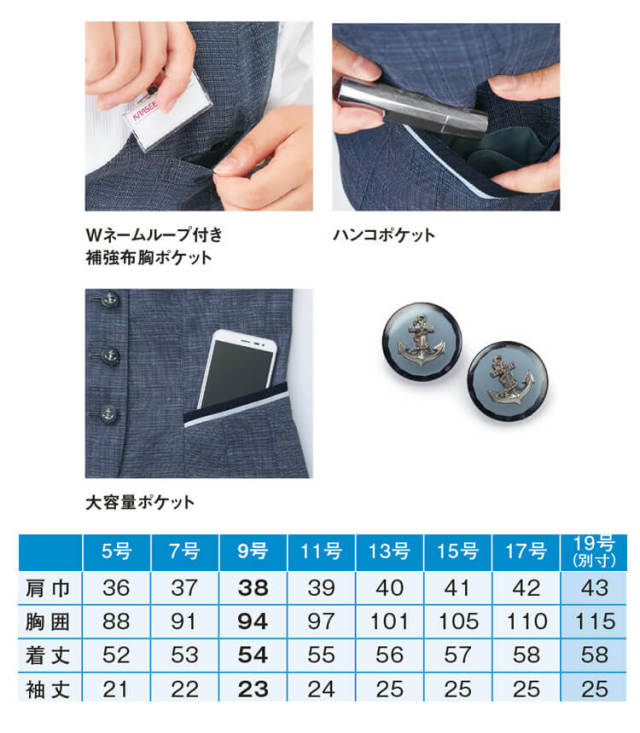 KARSEE

Wネームループ付き
補強布胸ポケット

ハンコポケット

大容量ポケット

| | 5号 | 7号 | 9号 | 11号 | 13号 | 15号 | 17号 | 19号 (別寸) |
|---|---|---|---|---|---|---|---|---|
| 肩巾 | 36 | 37 | 38 | 39 | 40 | 41 | 42 | 43 |
| 胸囲 | 88 | 91 | 94 | 97 | 101 | 105 | 110 | 115 |
| 着丈 | 52 | 53 | 54 | 55 | 56 | 57 | 58 | 58 |
| 袖丈 | 21 | 22 | 23 | 24 | 25 | 25 | 25 | 25 |