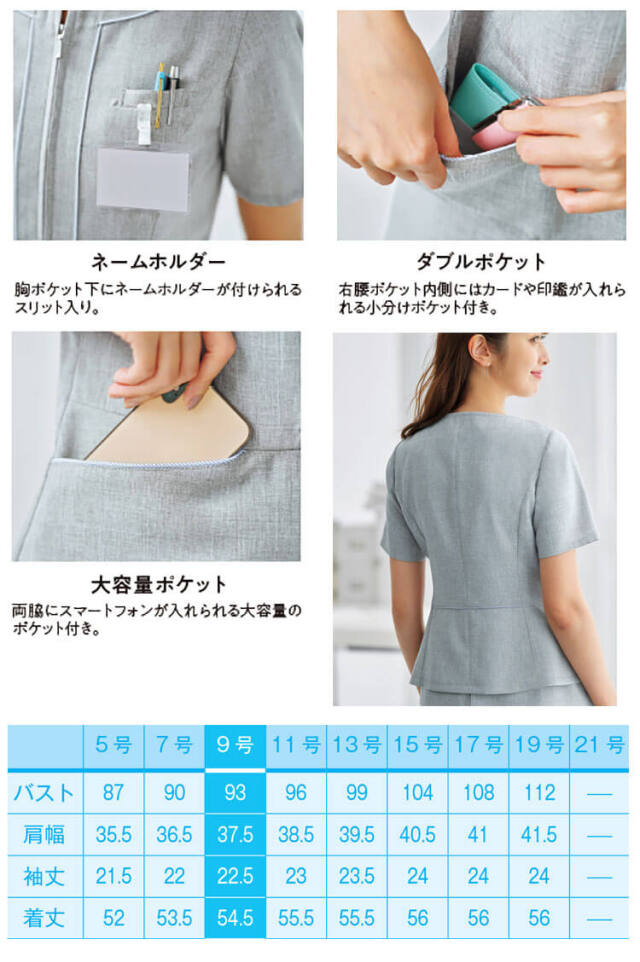 ネームホルダー
胸ポケット下にネームホルダーが付けられるスリット入り。

ダブルポケット
右腰ポケット内側にはカードや印鑑が入れられる小分けポケット付き。

大容量ポケット
両脇にスマートフォンが入れられる大容量のポケット付き。

| | 5号 | 7号 | 9号 | 11号 | 13号 | 15号 | 17号 | 19号 | 21号 |
|---|---|---|---|---|---|---|---|---|---|
| バスト | 87 | 90 | 93 | 96 | 99 | 104 | 108 | 112 | — |
| 肩幅 | 35.5 | 36.5 | 37.5 | 38.5 | 39.5 | 40.5 | 41 | 41.5 | — |
| 袖丈 | 21.5 | 22 | 22.5 | 23 | 23.5 | 24 | 24 | 24 | — |
| 着丈 | 52 | 53.5 | 54.5 | 55.5 | 55.5 | 56 | 56 | 56 | — |