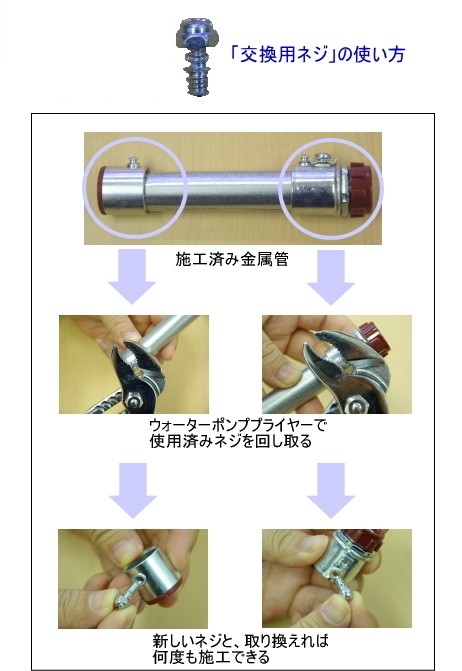 「交換用ネジ」の使い方

施工済み金属管

ウォーターポンププライヤーで
使用済みネジを回し取る

新しいネジと、取り換えれば
何度も施工できる