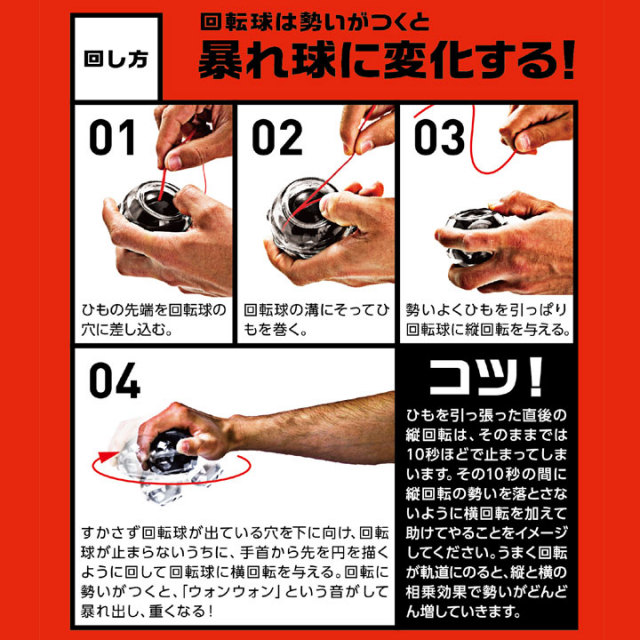 回し方

回転球は勢いがつくと
暴れ球に変化する!

01
ひもの先端を回転球の穴に差し込む。

02
回転球の溝にそってひもを巻く。

03
勢いよくひもを引っぱり回転球に縦回転を与える。

04
すかさず回転球が出ている穴を下に向け、回転球が止まらないうちに、手首から先を円を描くように回して回転球に横回転を与える。回転に勢いがつくと、「ウォンウォン」という音がして暴れ出し、重くなる!

コツ!
ひもを引っ張った直後の縦回転は、そのままでは10秒ほどで止まってしまいます。その10秒の間に縦回転の勢いを落とさないように横回転を加えて助けてやることをイメージしてください。うまく回転が軌道にのると、縦と横の相乗効果で勢いがどんどん増していきます。