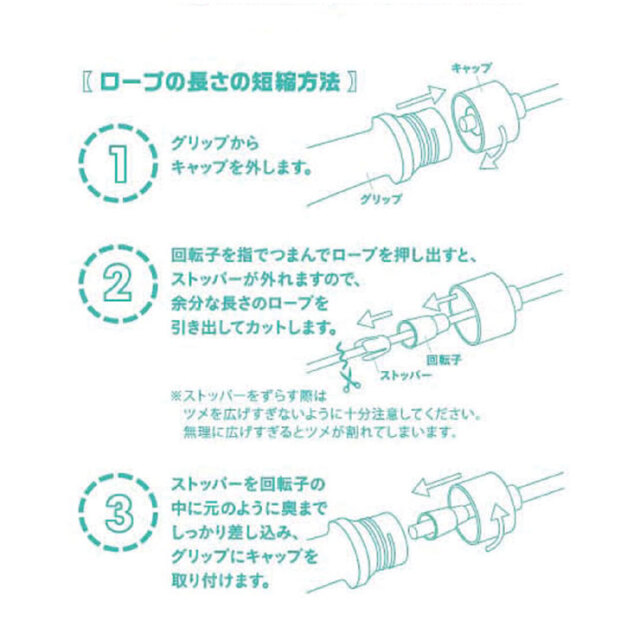 〖 ロープの長さの短縮方法 〗

1
グリップから
キャップを外します。

キャップ
グリップ

2
回転子を指でつまんでロープを押し出すと、
ストッパーが外れますので、
余分な長さのロープを
引き出してカットします。

回転子
ストッパー

※ストッパーをずらす際は
ツメを広げすぎないように十分注意してください。
無理に広げすぎるとツメが割れてしまいます。

3
ストッパーを回転子の
中に元のように奥まで
しっかり差し込み、
グリップにキャップを
取り付けます。