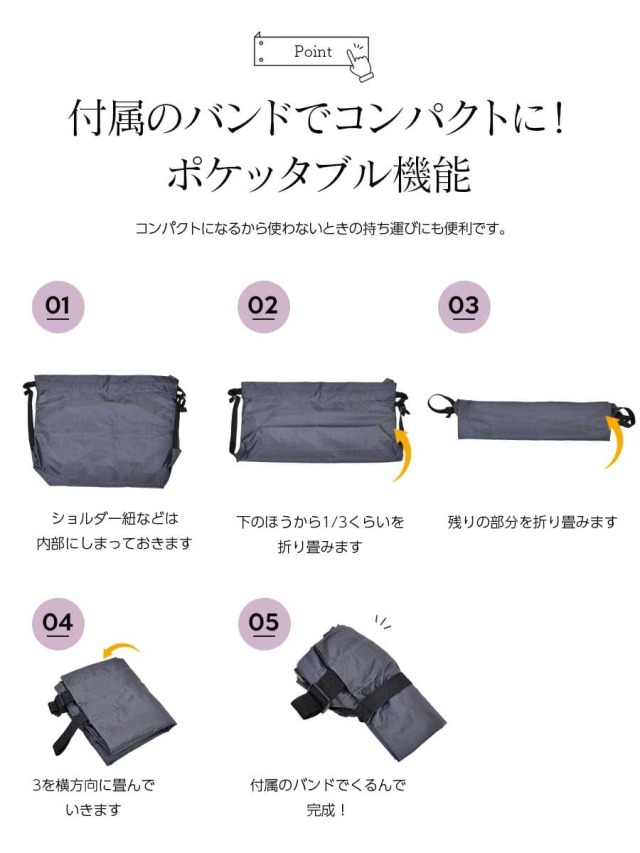 Point

付属のバンドでコンパクトに！
ポケッタブル機能

コンパクトになるから使わないときの持ち運びにも便利です。

01

ショルダー紐などは
内部にしまっておきます

02

下のほうから1/3くらいを
折り畳みます

03

残りの部分を折り畳みます

04

3を横方向に畳んで
いきます

05

付属のバンドでくるんで
完成！