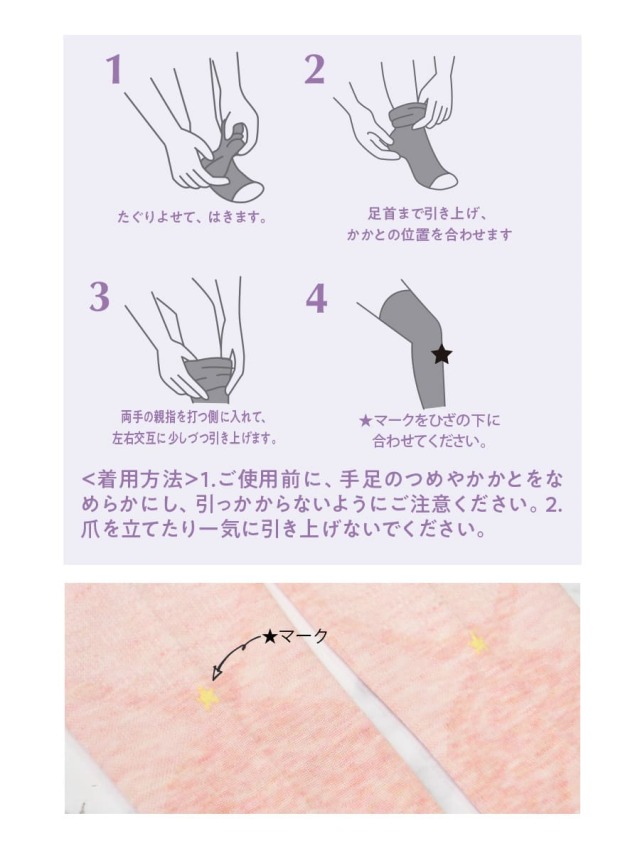 1

たぐりよせて、はきます。

2

足首まで引き上げ、かかとの位置を合わせます

3

両手の親指を打つ側に入れて、左右交互に少しづつ引き上げます。

4

★マークをひざの下に合わせてください。

<着用方法>1.ご使用前に、手足のつめやかかとをなめらかにし、引っかからないようにご注意ください。2.爪を立てたり一気に引き上げないでください。

★マーク