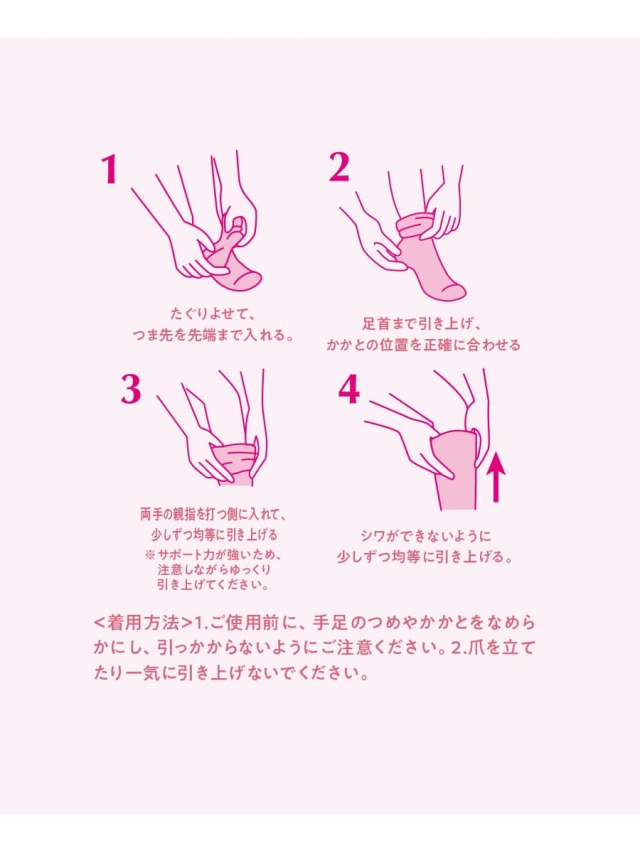 1

たぐりよせて、
つま先を先端まで入れる。

2

足首まで引き上げ、
かかとの位置を正確に合わせる

3

両手の親指を打つ側に入れて、
少しずつ均等に引き上げる
※サポート力が強いため、
注意しながらゆっくり
引き上げてください。

4

シワができないように
少しずつ均等に引き上げる。

<着用方法>1.ご使用前に、手足のつめやかかとをなめらかにし、引っかからないようにご注意ください。2.爪を立てたり一気に引き上げないでください。