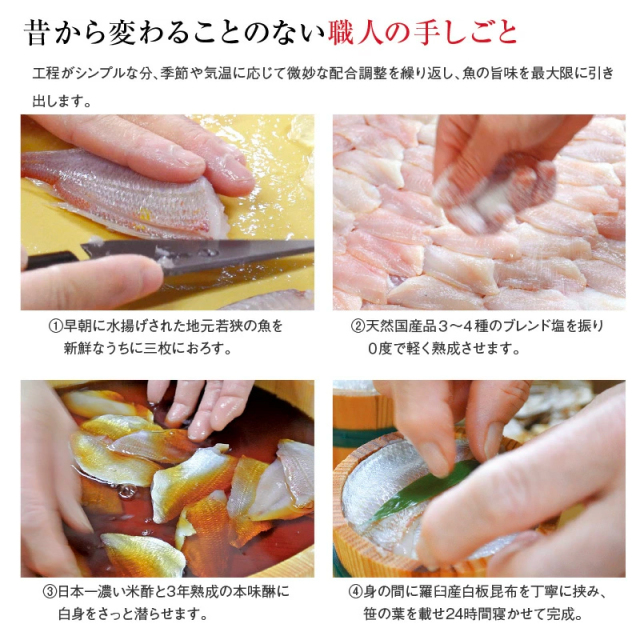 昔から変わることのない職人の手しごと

工程がシンプルな分、季節や気温に応じて微妙な配合調整を繰り返し、魚の旨味を最大限に引き出します。

①早朝に水揚げされた地元若狭の魚を新鮮なうちに三枚におろす。

②天然国産品３～４種のブレンド塩を振り０度で軽く熟成させます。

③日本一濃い米酢と3年熟成の本味醂に白身をさっと潜らせます。

④身の間に羅臼産白板昆布を丁寧に挟み、笹の葉を載せ24時間寝かせて完成。