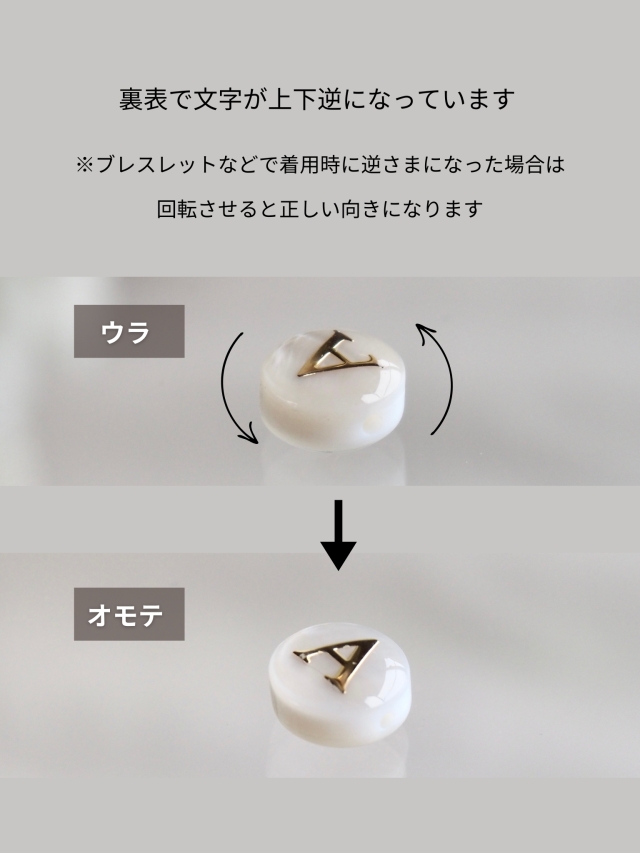 裏表で文字が上下逆になっています

※ブレスレットなどで着用時に逆さまになった場合は

回転させると正しい向きになります

ウラ

A

オモテ

A