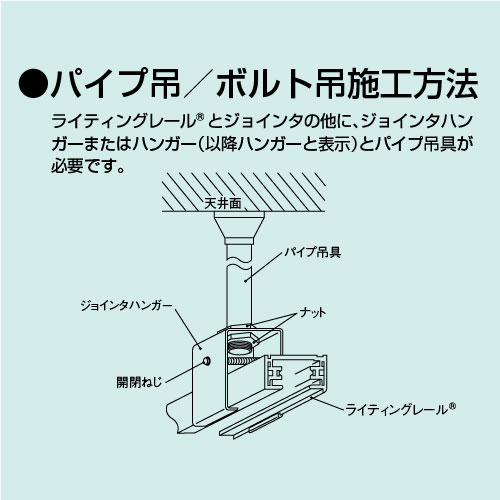 ●パイプ吊／ボルト吊施工方法

ライティングレール® とジョインタの他に、ジョインタハンガーまたはハンガー(以降ハンガーと表示)とパイプ吊具が必要です。

天井面

パイプ吊具

ジョインタハンガー

ナット

開閉ねじ

ライティングレール®