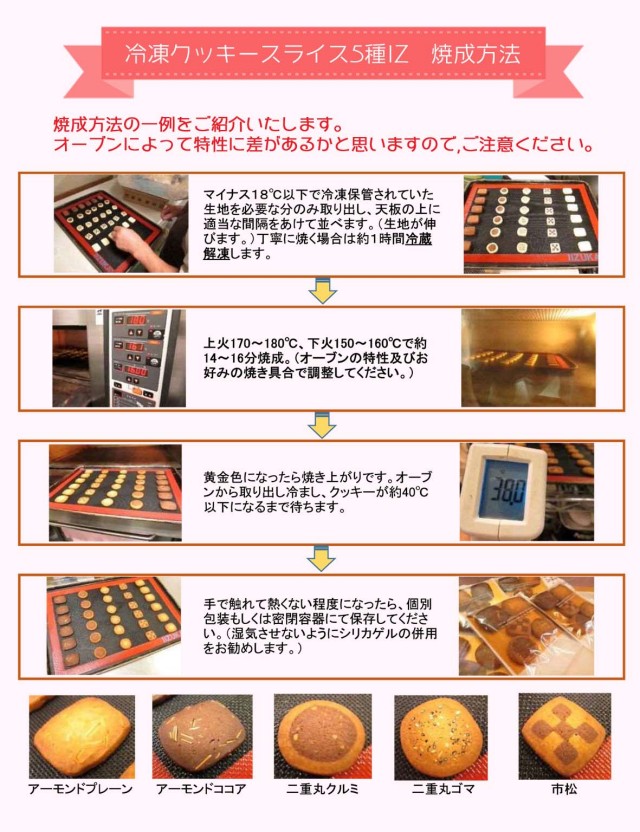 冷凍クッキースライス5種IZ　焼成方法

焼成方法の一例をご紹介いたします。
オーブンによって特性に差があるかと思いますので,ご注意ください。

マイナス18℃以下で冷凍保管されていた生地を必要な分のみ取り出し、天板の上に適当な間隔をあけて並べます。(生地が伸びます。)丁寧に焼く場合は約1時間冷蔵解凍します。

上火170～180℃、下火150～160℃で約14～16分焼成。(オーブンの特性及びお好みの焼き具合で調整してください。)

黄金色になったら焼き上がりです。オーブンから取り出し冷まし、クッキーが約40℃以下になるまで待ちます。

38.0

手で触れて熱くない程度になったら、個別包装もしくは密閉容器にて保存してください。(湿気させないようにシリカゲルの併用をお勧めします。)

アーモンドプレーン　アーモンドココア　二重丸クルミ　二重丸ゴマ　市松