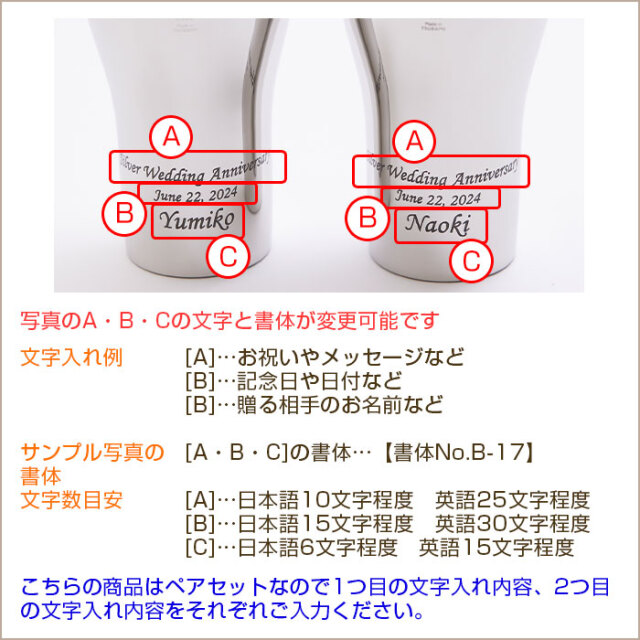 A
Silver Wedding Anniversary
June 22, 2024
B
Yumiko
C

A
Silver Wedding Anniversary
June 22, 2024
B
Naoki
C

写真のA・B・Cの文字と書体が変更可能です

文字入れ例
[A]…お祝いやメッセージなど
[B]…記念日や日付など
[B]…贈る相手のお名前など

サンプル写真の書体
[A・B・C]の書体…【書体No.B-17】

文字数目安
[A]…日本語10文字程度　英語25文字程度
[B]…日本語15文字程度　英語30文字程度
[C]…日本語6文字程度　英語15文字程度

こちらの商品はペアセットなので1つ目の文字入れ内容、2つ目の文字入れ内容をそれぞれご入力ください。