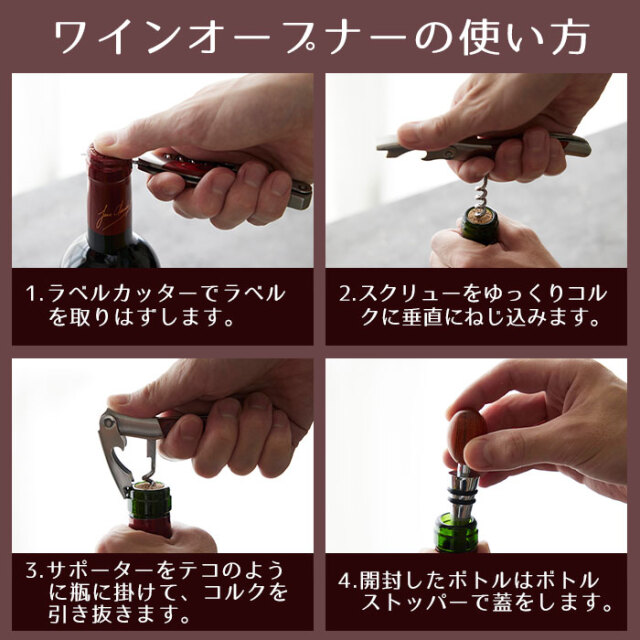 ワインオープナーの使い方

1.ラベルカッターでラベルを取りはずします。

2.スクリューをゆっくりコルクに垂直にねじ込みます。

3.サポーターをテコのように瓶に掛けて、コルクを引き抜きます。

4.開封したボトルはボトルストッパーで蓋をします。