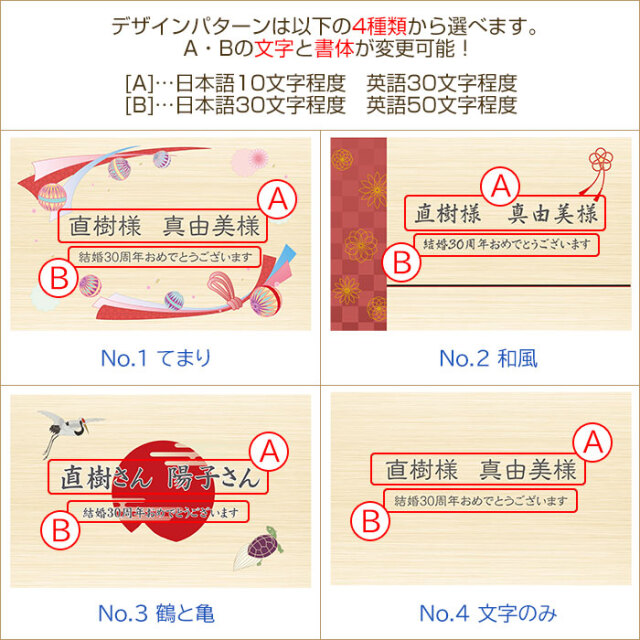 デザインパターンは以下の4種類から選べます。
A・Bの文字と書体が変更可能！

[A]…日本語10文字程度　英語30文字程度
[B]…日本語30文字程度　英語50文字程度

A
直樹様　真由美様
結婚30周年おめでとうございます
B

No.1 てまり

A
直樹様　真由美様
結婚30周年おめでとうございます
B

No.2 和風

A
直樹さん　陽子さん
結婚30周年おめでとうございます
B

No.3 鶴と亀

A
直樹様　真由美様
結婚30周年おめでとうございます
B

No.4 文字のみ