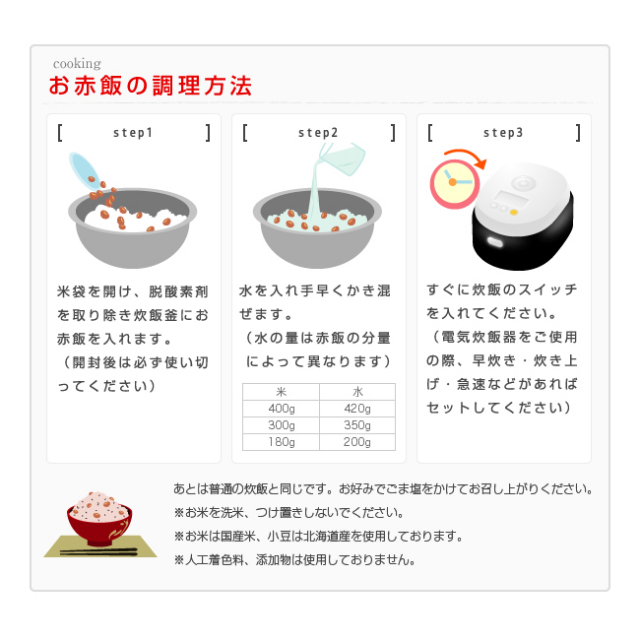 cooking
お赤飯の調理方法

[ step1 ]

米袋を開け、脱酸素剤を取り除き炊飯釜にお赤飯を入れます。
（開封後は必ず使い切ってください）

[ step2 ]

水を入れ手早くかき混ぜます。
（水の量は赤飯の分量によって異なります）

| 米 | 水 |
|---|---|
| 400g | 420g |
| 300g | 350g |
| 180g | 200g |

[ step3 ]

すぐに炊飯のスイッチを入れてください。
（電気炊飯器をご使用の際、早炊き・炊き上げ・急速などがあればセットしてください）

あとは普通の炊飯と同じです。お好みでごま塩をかけてお召し上がりください。
※お米を洗米、つけ置きしないでください。
※お米は国産米、小豆は北海道産を使用しております。
※人工着色料、添加物は使用しておりません。