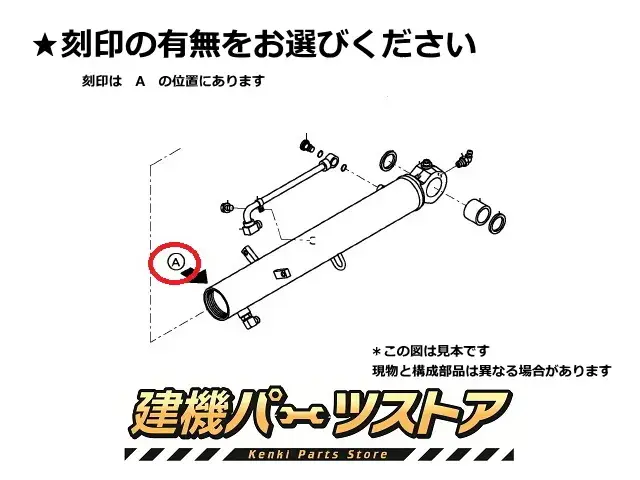 ★刻印の有無をお選びください

刻印は　A　の位置にあります

A

＊この図は見本です
現物と構成部品は異なる場合があります

建機パーツストア

Kenki Parts Store