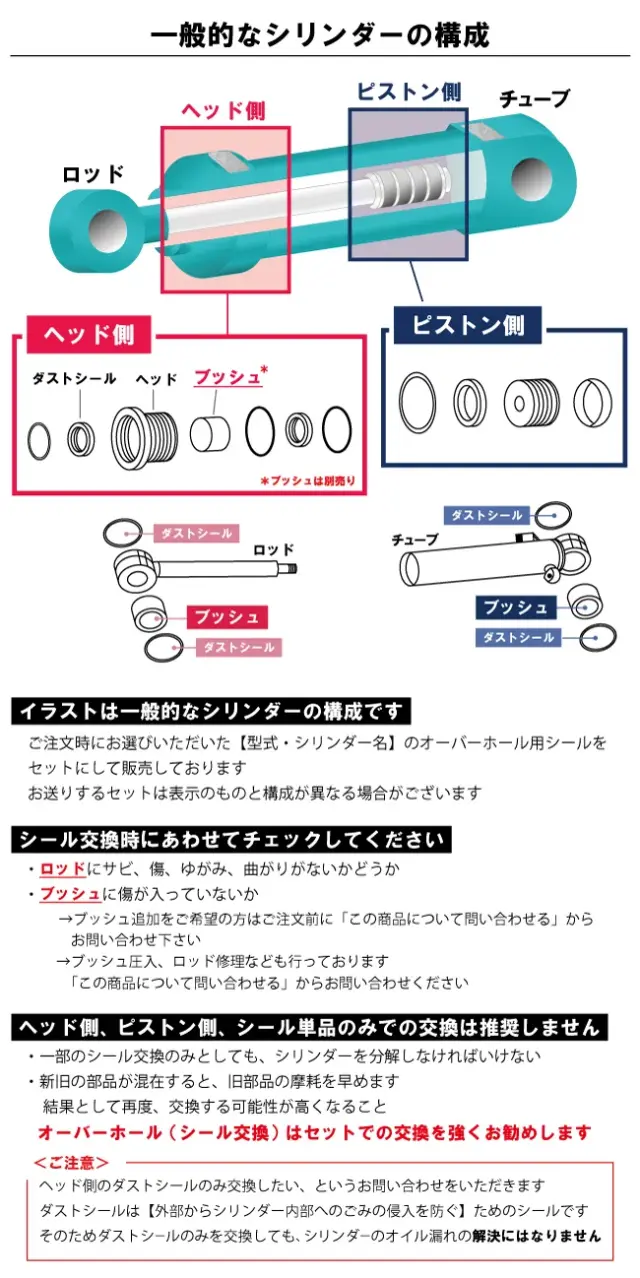 一般的なシリンダーの構成

ヘッド側

ピストン側

チューブ

ロッド

ヘッド側

ダストシール　ヘッド　ブッシュ*

*ブッシュは別売り

ピストン側

ダストシール

ロッド

ブッシュ

ダストシール

ダストシール

チューブ

ブッシュ

ダストシール

イラストは一般的なシリンダーの構成です

ご注文時にお選びいただいた【型式・シリンダー名】のオーバーホール用シールをセットにして販売しております
お送りするセットは表示のものと構成が異なる場合がございます

シール交換時にあわせてチェックしてください

・ロッドにサビ、傷、ゆがみ、曲がりがないかどうか
・ブッシュに傷が入っていないか
→ブッシュ追加をご希望の方はご注文前に「この商品について問い合わせる」からお問い合わせ下さい
→ブッシュ圧入、ロッド修理なども行っております
「この商品について問い合わせる」からお問い合わせください

ヘッド側、ピストン側、シール単品のみでの交換は推奨しません

・一部のシール交換のみとしても、シリンダーを分解しなければいけない
・新旧の部品が混在すると、旧部品の摩耗を早めます
結果として再度、交換する可能性が高くなること
オーバーホール（シール交換）はセットでの交換を強くお勧めします

＜ご注意＞
ヘッド側のダストシールのみ交換したい、というお問い合わせをいただきます
ダストシールは【外部からシリンダー内部へのごみの侵入を防ぐ】ためのシールです
そのためダストシールのみを交換しても、シリンダーのオイル漏れの解決にはなりません