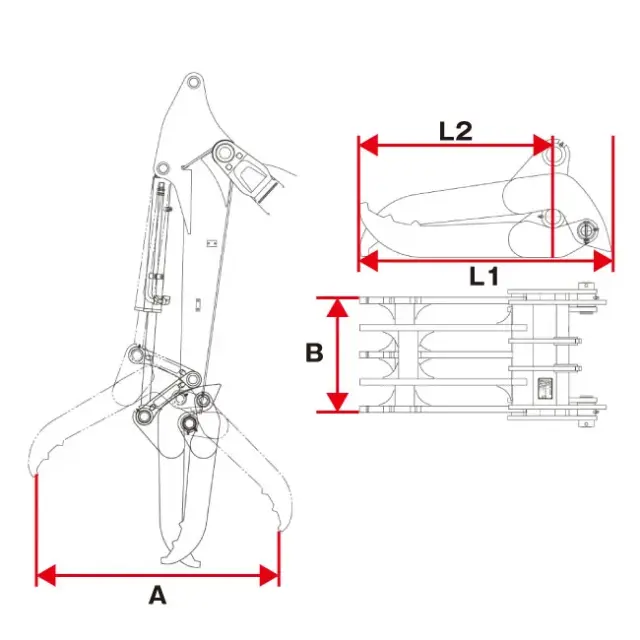 L2

L1

B

A