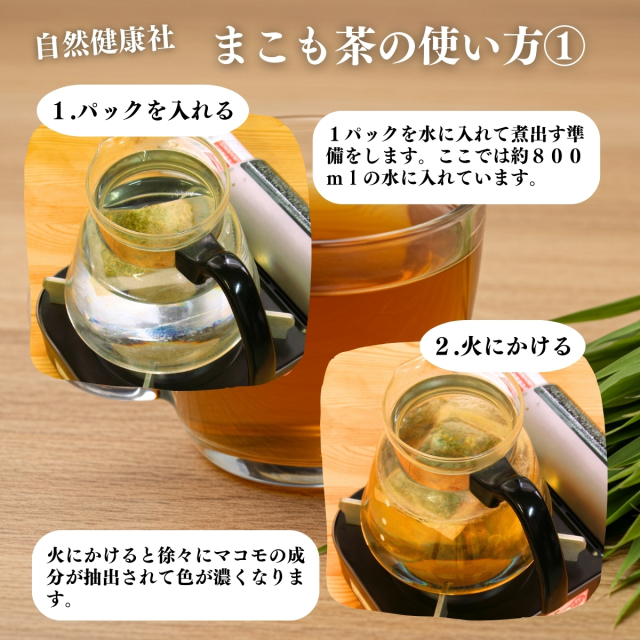 自然健康社

まこも茶の使い方①

1.パックを入れる

１パックを水に入れて煮出す準備をします。ここでは約８００ｍｌの水に入れています。

2.火にかける

火にかけると徐々にマコモの成分が抽出されて色が濃くなります。