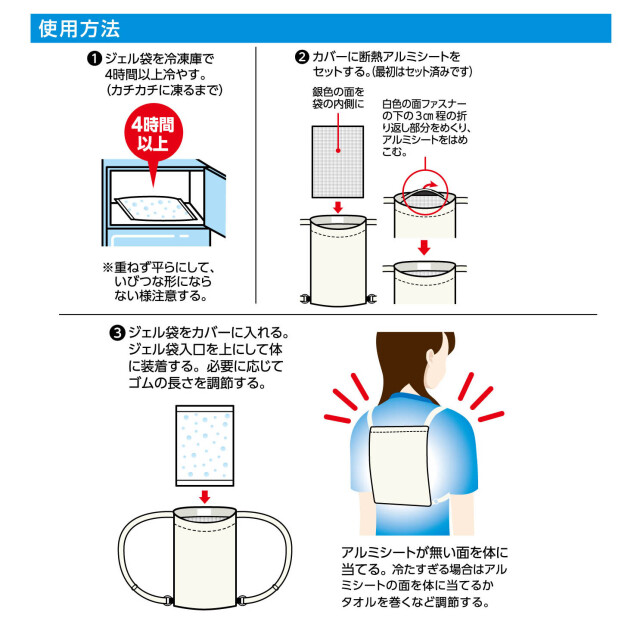 使用方法

❶ ジェル袋を冷凍庫で4時間以上冷やす。(カチカチに凍るまで)

4時間以上

※重ねず平らにして、いびつな形にならない様注意する。

❷ カバーに断熱アルミシートをセットする。(最初はセット済みです)

銀色の面を袋の内側に

白色の面ファスナーの下の3㎝程の折り返し部分をめくり、アルミシートをはめこむ。

❸ ジェル袋をカバーに入れる。ジェル袋入口を上にして体に装着する。必要に応じてゴムの長さを調節する。

アルミシートが無い面を体に当てる。冷たすぎる場合はアルミシートの面を体に当てるかタオルを巻くなど調節する。