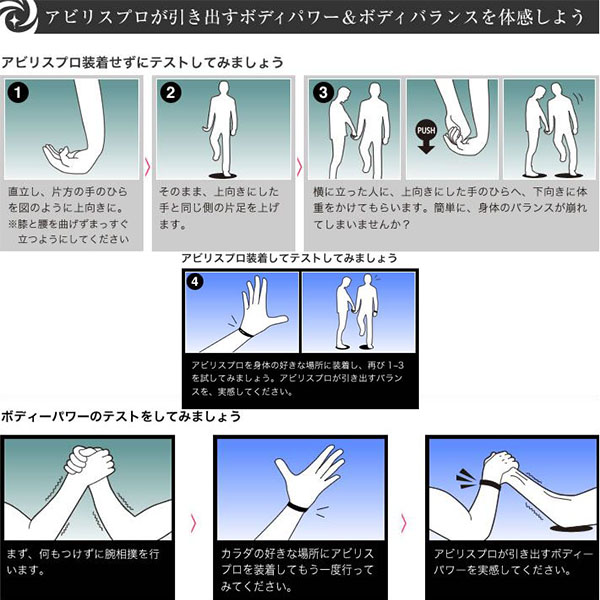 アビリスプロが引き出すボディパワー＆ボディバランスを体感しよう

アビリスプロ装着せずにテストしてみましょう

1
直立し、片方の手のひらを図のように上向きに。
※膝と腰を曲げずまっすぐ立つようにしてください

2
そのまま、上向きにした手と同じ側の片足を上げます。

3
PUSH
横に立った人に、上向きにした手のひらへ、下向きに体重をかけてもらいます。簡単に、身体のバランスが崩れてしまいませんか？

アビリスプロ装着してテストしてみましょう

4
アビリスプロを身体の好きな場所に装着し、再び 1~3 を試してみましょう。アビリスプロが引き出すバランスを、実感してください。

ボディーパワーのテストをしてみましょう

まず、何もつけずに腕相撲を行います。

カラダの好きな場所にアビリスプロを装着してもう一度行ってみてください。

アビリスプロが引き出すボディーパワーを実感してください。