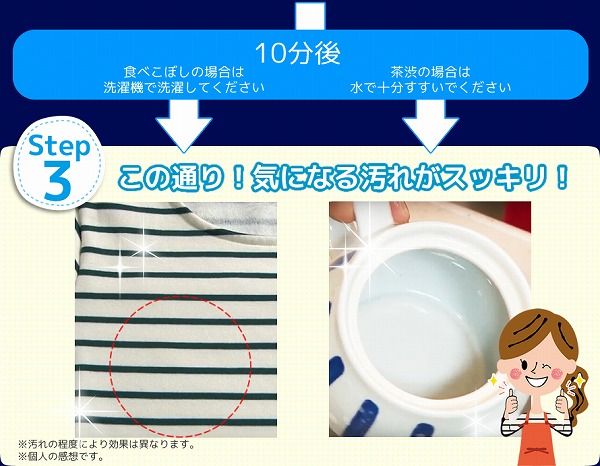 10分後

食べこぼしの場合は
洗濯機で洗濯してください

茶渋の場合は
水で十分すすいでください

Step 3

この通り！気になる汚れがスッキリ！

※汚れの程度により効果は異なります。
※個人の感想です。