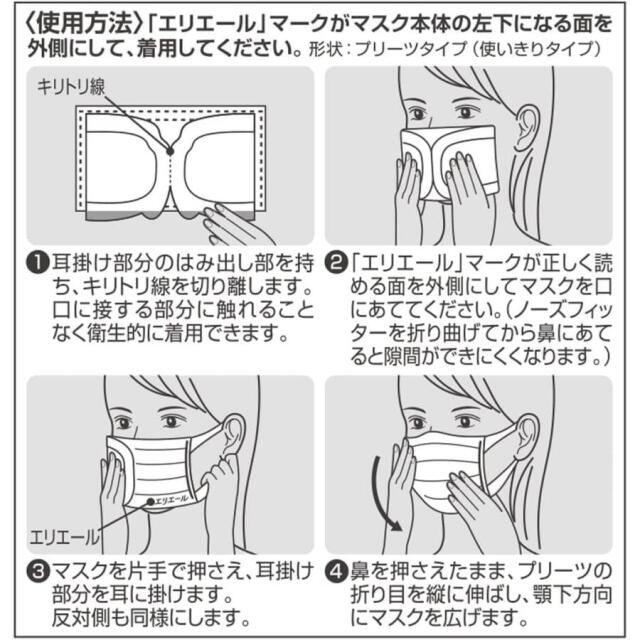 〈使用方法〉「エリエール」マークがマスク本体の左下になる面を外側にして、着用してください。形状：プリーツタイプ（使いきりタイプ）

キリトリ線

❶耳掛け部分のはみ出し部を持ち、キリトリ線を切り離します。口に接する部分に触れることなく衛生的に着用できます。

❷「エリエール」マークが正しく読める面を外側にしてマスクを口にあててください。（ノーズフィッターを折り曲げてから鼻にあてると隙間ができにくくなります。）

エリエール

エリエール

❸マスクを片手で押さえ、耳掛け部分を耳に掛けます。反対側も同様にします。

❹鼻を押さえたまま、プリーツの折り目を縦に伸ばし、顎下方向にマスクを広げます。