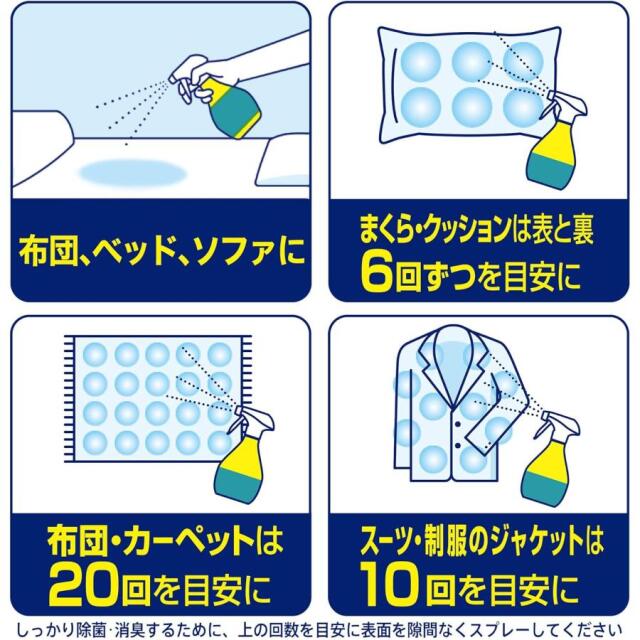 布団、ベッド、ソファに

まくら・クッションは表と裏
6回ずつを目安に

布団・カーペットは
20回を目安に

スーツ・制服のジャケットは
10回を目安に

しっかり除菌・消臭するために、上の回数を目安に表面を隙間なくスプレーしてください