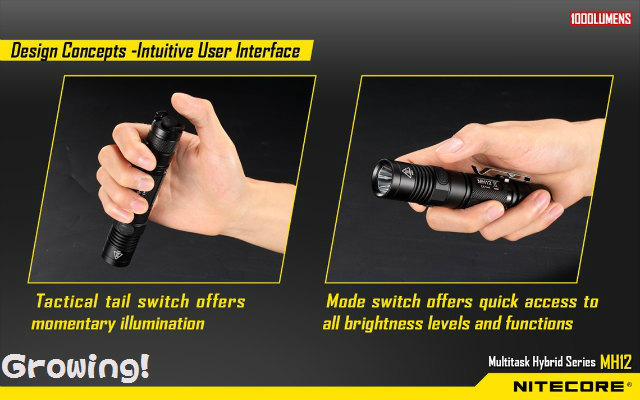 1000LUMENS

Design Concepts -Intuitive User Interface

Tactical tail switch offers momentary illumination

Mode switch offers quick access to all brightness levels and functions

Growing!

Multitask Hybrid Series MH12

NITECORE®