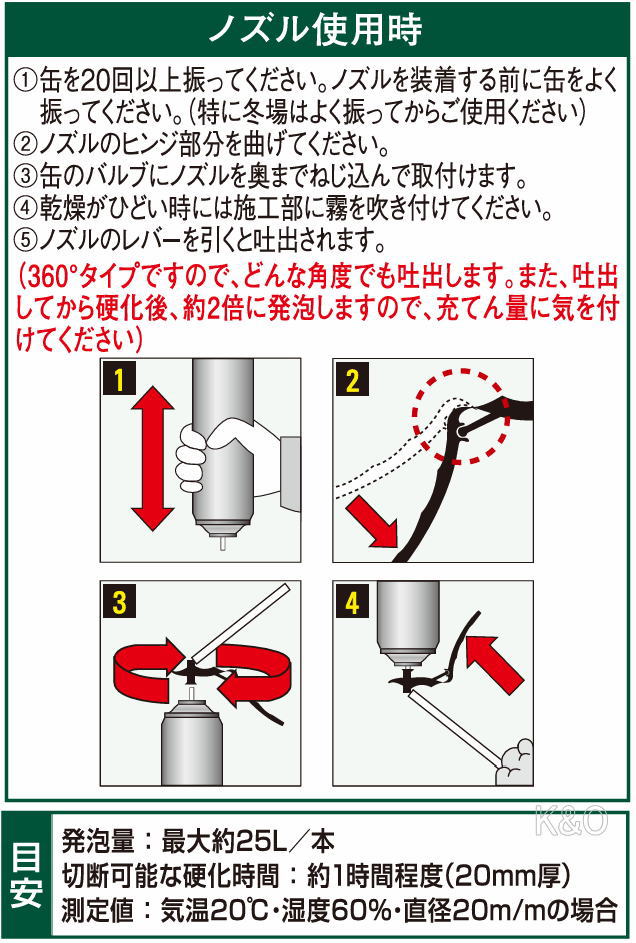 ノズル使用時

①缶を20回以上振ってください。ノズルを装着する前に缶をよく振ってください。(特に冬場はよく振ってからご使用ください)
②ノズルのヒンジ部分を曲げてください。
③缶のバルブにノズルを奥までねじ込んで取付けます。
④乾燥がひどい時には施工部に霧を吹き付けてください。
⑤ノズルのレバーを引くと吐出されます。
(360°タイプですので、どんな角度でも吐出します。また、吐出してから硬化後、約2倍に発泡しますので、充てん量に気を付けてください)

1

2

3

4

K&O

目安

発泡量：最大約25L／本
切断可能な硬化時間：約1時間程度(20mm厚)
測定値：気温20℃・湿度60%・直径20m/mの場合