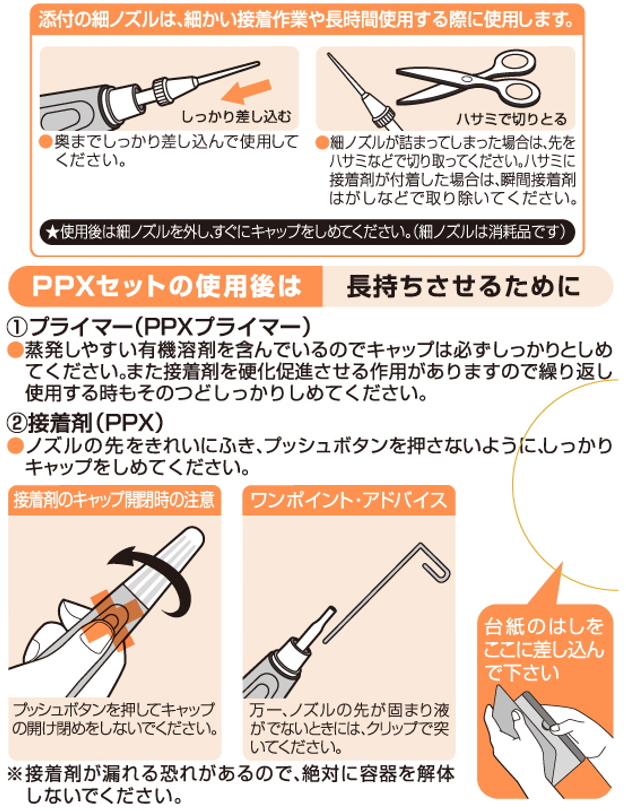 添付の細ノズルは、細かい接着作業や長時間使用する際に使用します。

しっかり差し込む

●奥までしっかり差し込んで使用してください。

ハサミで切りとる

●細ノズルが詰まってしまった場合は、先をハサミなどで切り取ってください。ハサミに接着剤が付着した場合は、瞬間接着剤はがしなどで取り除いてください。

★使用後は細ノズルを外し、すぐにキャップをしめてください。（細ノズルは消耗品です）

PPXセットの使用後は　長持ちさせるために

①プライマー（PPXプライマー）
●蒸発しやすい有機溶剤を含んでいるのでキャップは必ずしっかりとしめてください。また接着剤を硬化促進させる作用がありますので繰り返し使用する時もそのつどしっかりしめてください。

②接着剤（PPX）
●ノズルの先をきれいにふき、プッシュボタンを押さないように、しっかりキャップをしめてください。

接着剤のキャップ開閉時の注意

プッシュボタンを押してキャップの開け閉めをしないでください。

ワンポイント・アドバイス

万一、ノズルの先が固まり液がでないときには、クリップで突いてください。

台紙のはしをここに差し込んで下さい

※接着剤が漏れる恐れがあるので、絶対に容器を解体しないでください。