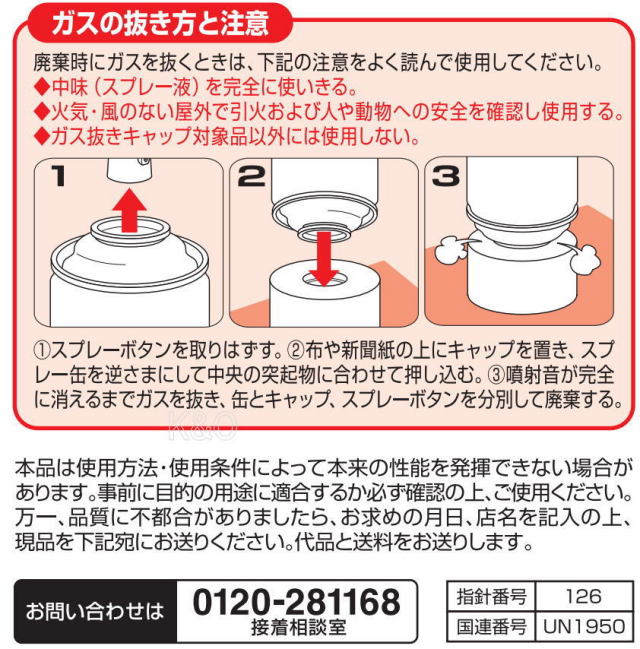 ガスの抜き方と注意

廃棄時にガスを抜くときは、下記の注意をよく読んで使用してください。
◆中味（スプレー液）を完全に使いきる。
◆火気・風のない屋外で引火および人や動物への安全を確認し使用する。
◆ガス抜きキャップ対象品以外には使用しない。

1

2

3

①スプレーボタンを取りはずす。②布や新聞紙の上にキャップを置き、スプレー缶を逆さまにして中央の突起物に合わせて押し込む。③噴射音が完全に消えるまでガスを抜き、缶とキャップ、スプレーボタンを分別して廃棄する。

K&O

本品は使用方法・使用条件によって本来の性能を発揮できない場合があります。事前に目的の用途に適合するか必ず確認の上、ご使用ください。万一、品質に不都合がありましたら、お求めの月日、店名を記入の上、現品を下記宛にお送りください。代品と送料をお送りします。

お問い合わせは

0120-281168
接着相談室

| 指針番号 | 126 |
|---|---|
| 国連番号 | UN1950 |