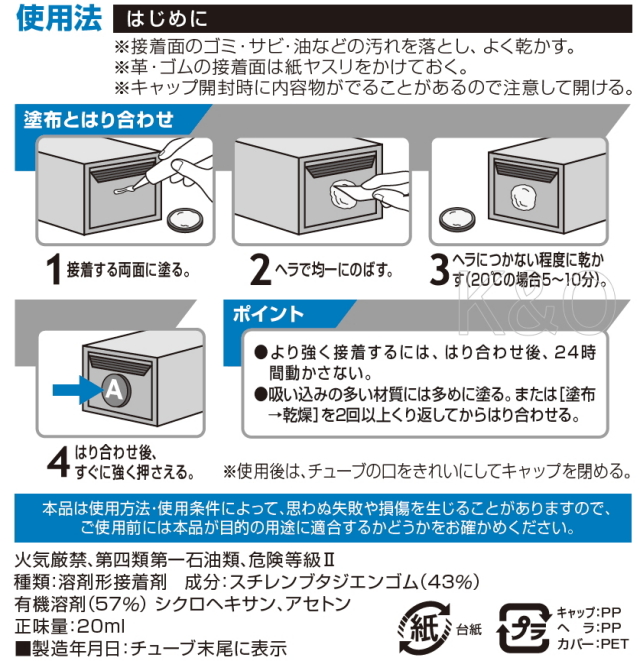 使用法 はじめに

※接着面のゴミ・サビ・油などの汚れを落とし、よく乾かす。
※革・ゴムの接着面は紙ヤスリをかけておく。
※キャップ開封時に内容物がでることがあるので注意して開ける。

塗布とはり合わせ

1 接着する両面に塗る。

2 ヘラで均一にのばす。

3 ヘラにつかない程度に乾かす(20℃の場合5~10分)。

K&O

A

4 はり合わせ後、すぐに強く押さえる。

ポイント

●より強く接着するには、はり合わせ後、24時間動かさない。
●吸い込みの多い材質には多めに塗る。または[塗布→乾燥]を2回以上くり返してからはり合わせる。

※使用後は、チューブの口をきれいにしてキャップを閉める。

本品は使用方法・使用条件によって、思わぬ失敗や損傷を生じることがありますので、ご使用前には本品が目的の用途に適合するかどうかをお確かめください。

火気厳禁、第四類第一石油類、危険等級Ⅱ
種類:溶剤形接着剤　成分:スチレンブタジエンゴム(43%)
有機溶剤(57%) シクロヘキサン、アセトン
正味量:20ml
■製造年月日:チューブ末尾に表示

紙 台紙

プラ キャップ:PP
ヘ　ラ:PP
カバー:PET