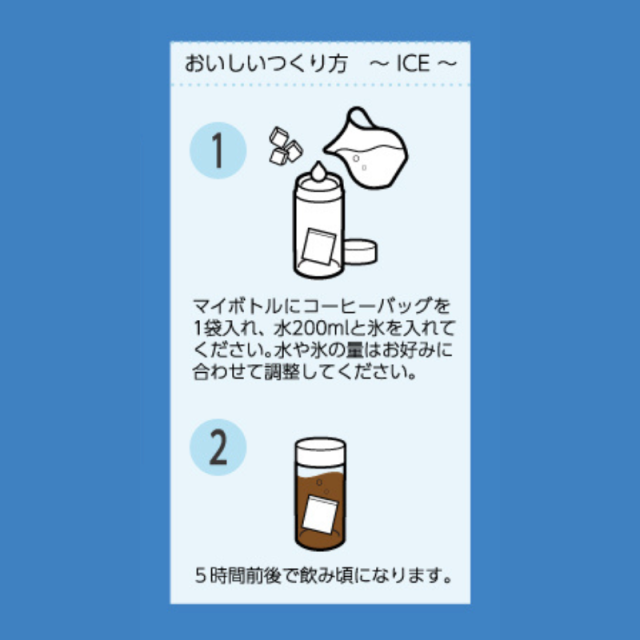 おいしいつくり方　～ ICE ～

1

マイボトルにコーヒーバッグを1袋入れ、水200mlと氷を入れてください。水や氷の量はお好みに合わせて調整してください。

2

５時間前後で飲み頃になります。