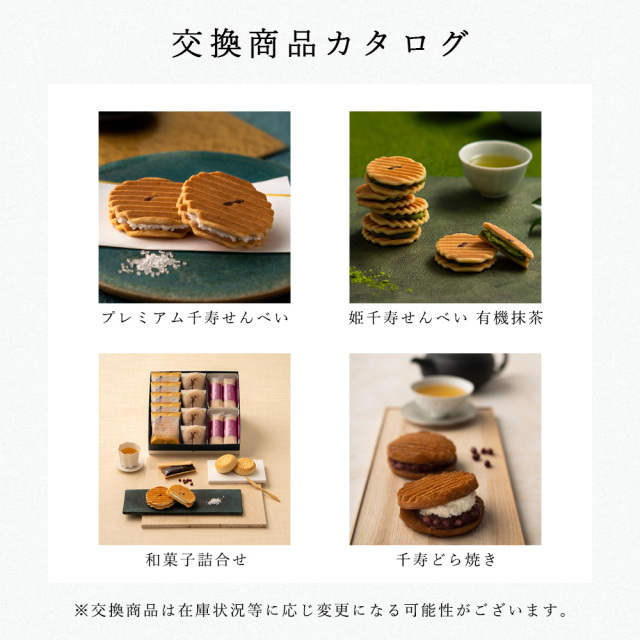 交換商品カタログ

プレミアム千寿せんべい

姫千寿せんべい 有機抹茶

和菓子詰合せ

千寿どら焼き

※交換商品は在庫状況等に応じ変更になる可能性がございます。