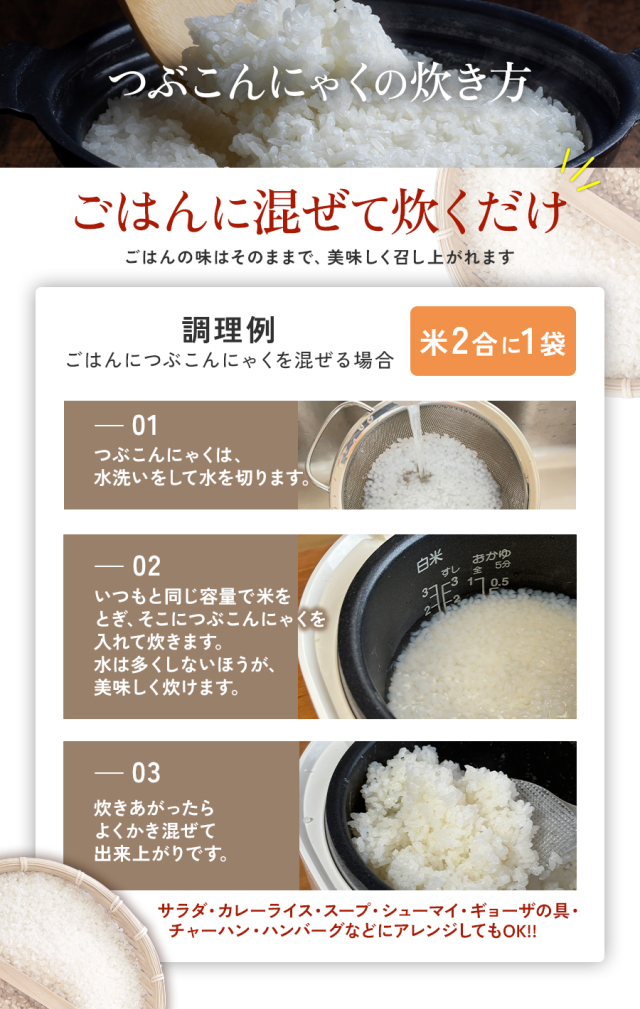 つぶこんにゃくの炊き方

ごはんに混ぜて炊くだけ

ごはんの味はそのままで、美味しく召し上がれます

調理例
ごはんにつぶこんにゃくを混ぜる場合

米2合に1袋

— 01
つぶこんにゃくは、水洗いをして水を切ります。

— 02
いつもと同じ容量で米をとぎ、そこにつぶこんにゃくを入れて炊きます。
水は多くしないほうが、美味しく炊けます。

白米 すし おかゆ 全 5分 3 3 2 2 1 0.5

— 03
炊きあがったらよくかき混ぜて出来上がりです。

サラダ・カレーライス・スープ・シューマイ・ギョーザの具・チャーハン・ハンバーグなどにアレンジしてもOK!!