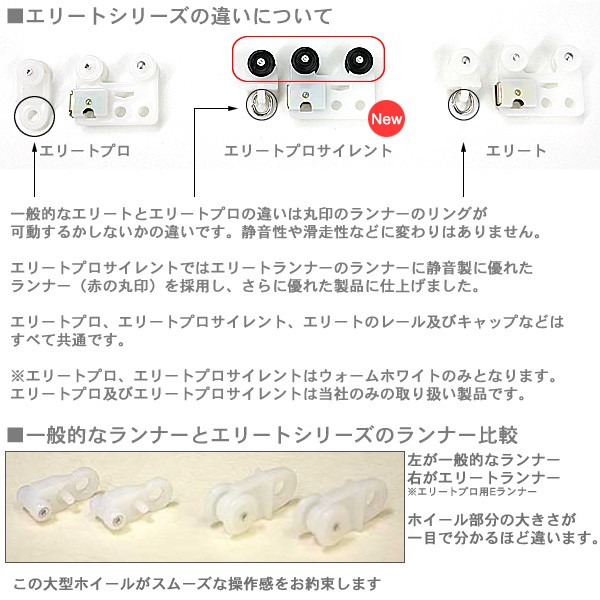 ■エリートシリーズの違いについて

New

エリートプロ　　エリートプロサイレント　　エリート

一般的なエリートとエリートプロの違いは丸印のランナーのリングが可動するかしないかの違いです。静音性や滑走性などに変わりはありません。

エリートプロサイレントではエリートランナーのランナーに静音製に優れたランナー（赤の丸印）を採用し、さらに優れた製品に仕上げました。

エリートプロ、エリートプロサイレント、エリートのレール及びキャップなどはすべて共通です。

※エリートプロ、エリートプロサイレントはウォームホワイトのみとなります。エリートプロ及びエリートプロサイレントは当社のみの取り扱い製品です。

■一般的なランナーとエリートシリーズのランナー比較

左が一般的なランナー
右がエリートランナー
※エリートプロ用Eランナー

ホイール部分の大きさが一目で分かるほど違います。

この大型ホイールがスムーズな操作感をお約束します