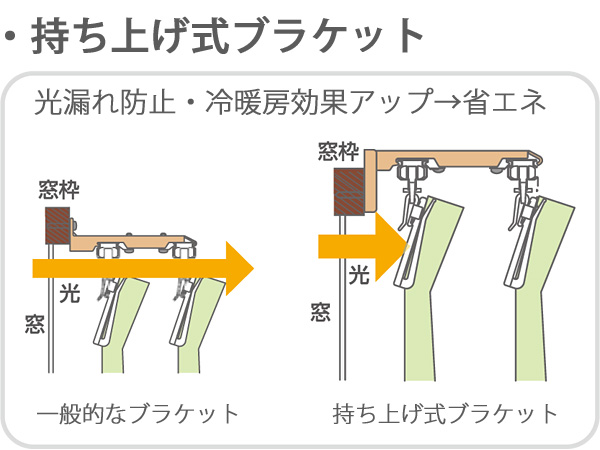 ・持ち上げ式ブラケット

光漏れ防止・冷暖房効果アップ→省エネ

窓枠

光

窓

一般的なブラケット

窓枠

光

窓

持ち上げ式ブラケット