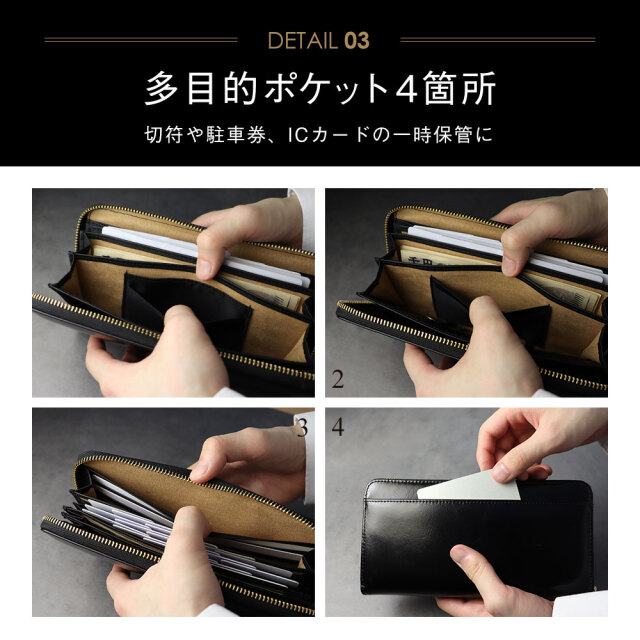 DETAIL 03

多目的ポケット4箇所

切符や駐車券、ICカードの一時保管に

2

3

4