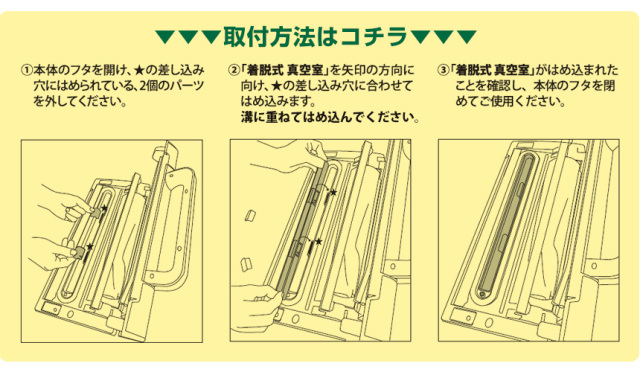 ▼▼▼取付方法はコチラ▼▼▼

①本体のフタを開け、★の差し込み穴にはめられている、2個のパーツを外してください。

②「着脱式 真空室」を矢印の方向に向け、★の差し込み穴に合わせてはめ込みます。
溝に重ねてはめ込んでください。

③「着脱式 真空室」がはめ込まれたことを確認し、本体のフタを閉めてご使用ください。

★

★

★

★