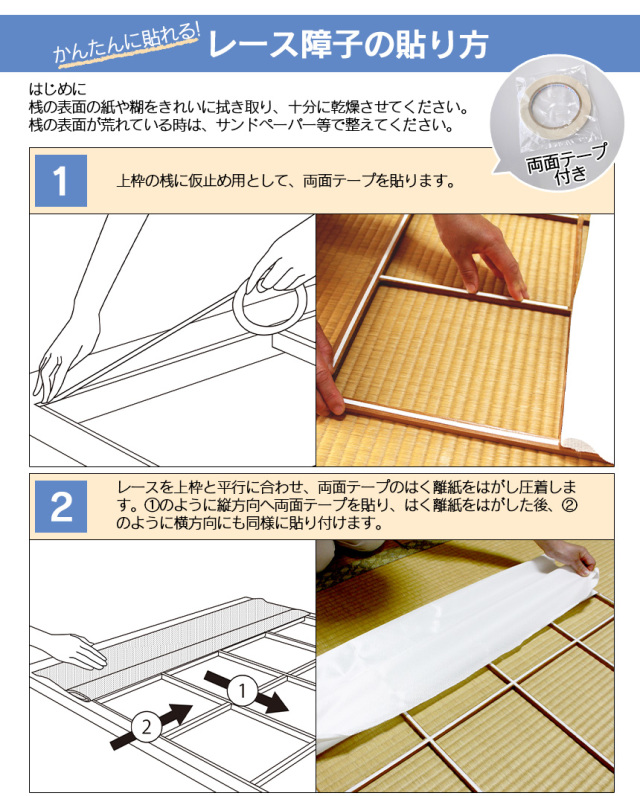 かんたんに貼れる! レース障子の貼り方

はじめに
桟の表面の紙や糊をきれいに拭き取り、十分に乾燥させてください。
桟の表面が荒れている時は、サンドペーパー等で整えてください。

両面テープ付き

1 上枠の桟に仮止め用として、両面テープを貼ります。

2 レースを上枠と平行に合わせ、両面テープのはく離紙をはがし圧着します。①のように縦方向へ両面テープを貼り、はく離紙をはがした後、②のように横方向にも同様に貼り付けます。

①
②