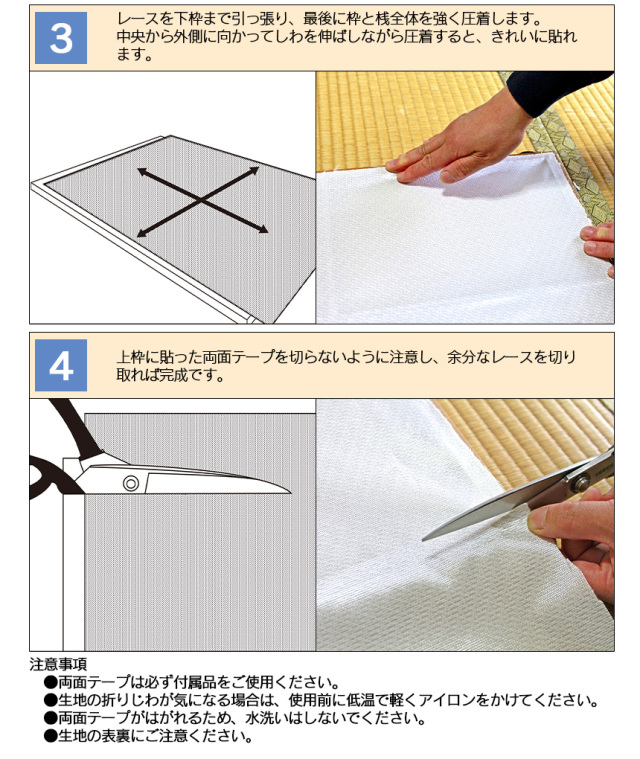 3

レースを下枠まで引っ張り、最後に枠と桟全体を強く圧着します。中央から外側に向かってしわを伸ばしながら圧着すると、きれいに貼れます。

4

上枠に貼った両面テープを切らないように注意し、余分なレースを切り取れば完成です。

注意事項
●両面テープは必ず付属品をご使用ください。
●生地の折りじわが気になる場合は、使用前に低温で軽くアイロンをかけてください。
●両面テープがはがれるため、水洗いはしないでください。
●生地の表裏にご注意ください。