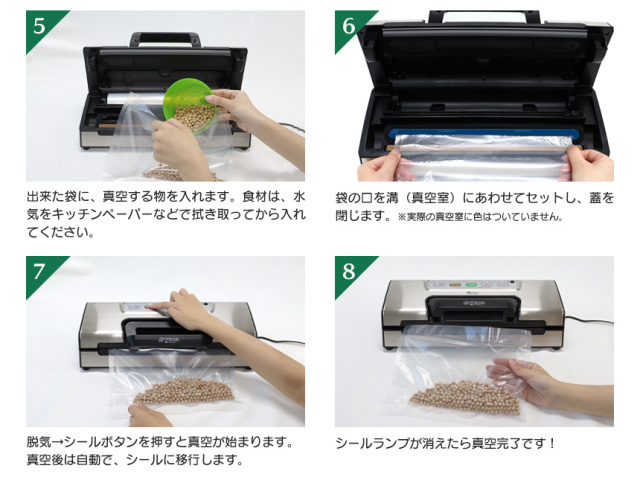 5

出来た袋に、真空する物を入れます。食材は、水気をキッチンペーパーなどで拭き取ってから入れてください。

6

袋の口を溝（真空室）にあわせてセットし、蓋を閉じます。※実際の真空室に色はついていません。

7

脱気→シールボタンを押すと真空が始まります。真空後は自動で、シールに移行します。

8

シールランプが消えたら真空完了です！