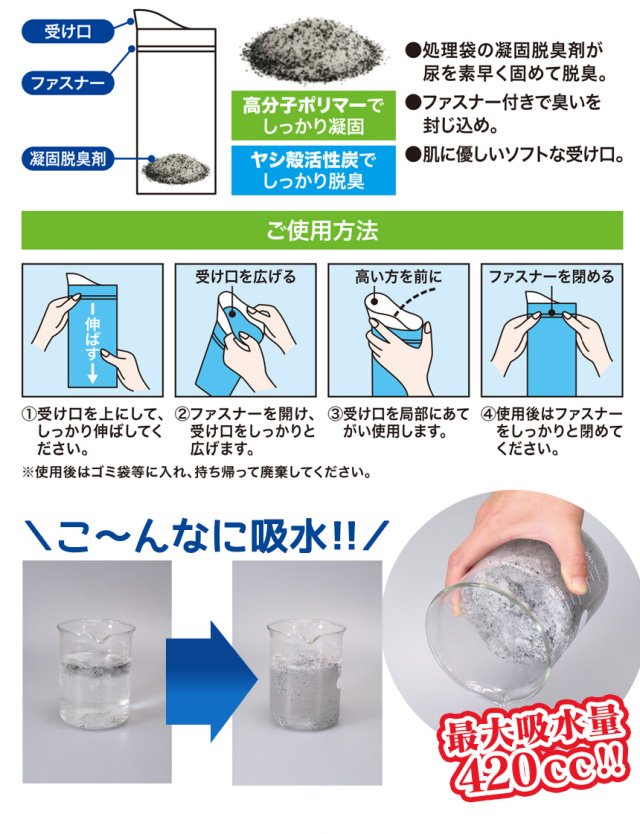 受け口

ファスナー

凝固脱臭剤

高分子ポリマーでしっかり凝固

ヤシ殻活性炭でしっかり脱臭

●処理袋の凝固脱臭剤が尿を素早く固めて脱臭。

●ファスナー付きで臭いを封じ込め。

●肌に優しいソフトな受け口。

ご使用方法

伸ばす

受け口を広げる

高い方を前に

ファスナーを閉める

①受け口を上にして、しっかり伸ばしてください。

②ファスナーを開け、受け口をしっかりと広げます。

③受け口を局部にあてがい使用します。

④使用後はファスナーをしっかりと閉めてください。

※使用後はゴミ袋等に入れ、持ち帰って廃棄してください。

＼こ〜んなに吸水!!／

最大吸水量 420cc!!