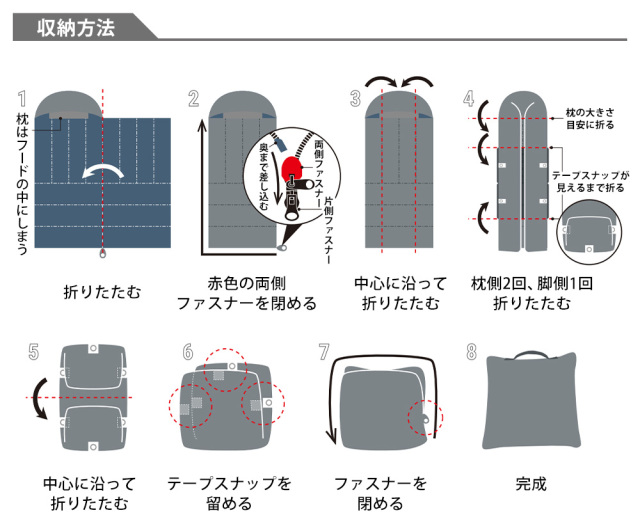 収納方法

1
枕はフードの中にしまう

折りたたむ

2
奥まで差し込む
両側ファスナー
片側ファスナー

赤色の両側ファスナーを閉める

3

中心に沿って折りたたむ

4
枕の大きさ目安に折る
テープスナップが見えるまで折る

枕側2回、脚側1回折りたたむ

5

中心に沿って折りたたむ

6

テープスナップを留める

7

ファスナーを閉める

8

完成