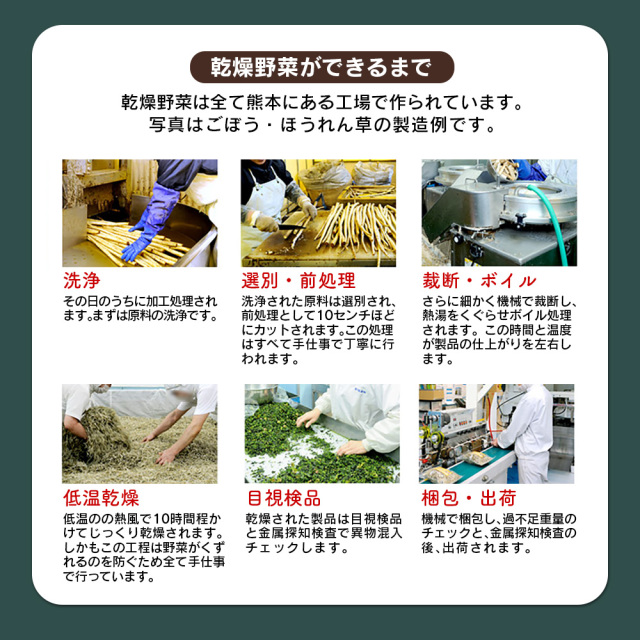 乾燥野菜ができるまで

乾燥野菜は全て熊本にある工場で作られています。
写真はごぼう・ほうれん草の製造例です。

洗浄
その日のうちに加工処理されます。まずは原料の洗浄です。

選別・前処理
洗浄された原料は選別され、前処理として10センチほどにカットされます。この処理はすべて手仕事で丁寧に行われます。

裁断・ボイル
さらに細かく機械で裁断し、熱湯をくぐらせボイル処理されます。この時間と温度が製品の仕上がりを左右します。

低温乾燥
低温のの熱風で10時間程かけてじっくり乾燥されます。しかもこの工程は野菜がくずれるのを防ぐため全て手仕事で行っています。

目視検品
乾燥された製品は目視検品と金属探知検査で異物混入チェックします。

梱包・出荷
機械で梱包し、過不足重量のチェックと、金属探知検査の後、出荷されます。