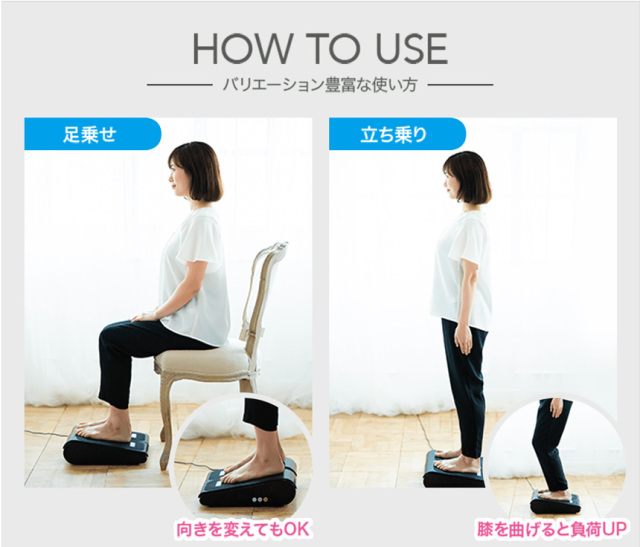 HOW TO USE

バリエーション豊富な使い方

足乗せ

向きを変えてもOK

立ち乗り

膝を曲げると負荷UP