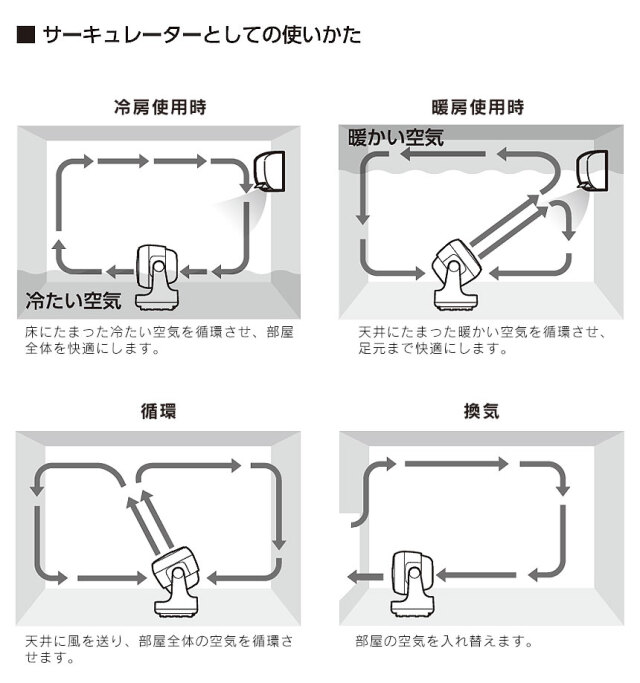 ■ サーキュレーターとしての使いかた

冷房使用時

冷たい空気

床にたまった冷たい空気を循環させ、部屋全体を快適にします。

暖房使用時

暖かい空気

天井にたまった暖かい空気を循環させ、足元まで快適にします。

循環

天井に風を送り、部屋全体の空気を循環させます。

換気

部屋の空気を入れ替えます。