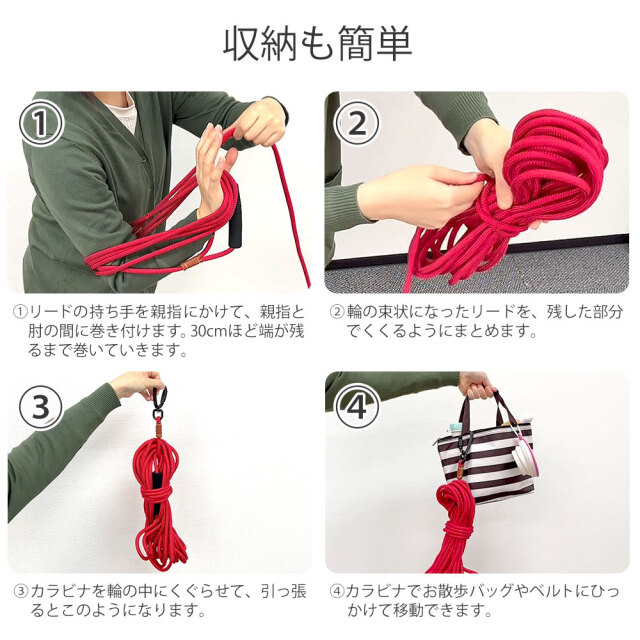 収納も簡単

①

②

①リードの持ち手を親指にかけて、親指と肘の間に巻き付けます。30cmほど端が残るまで巻いていきます。

②輪の束状になったリードを、残した部分でくくるようにまとめます。

③

④

③カラビナを輪の中にくぐらせて、引っ張るとこのようになります。

④カラビナでお散歩バッグやベルトにひっかけて移動できます。