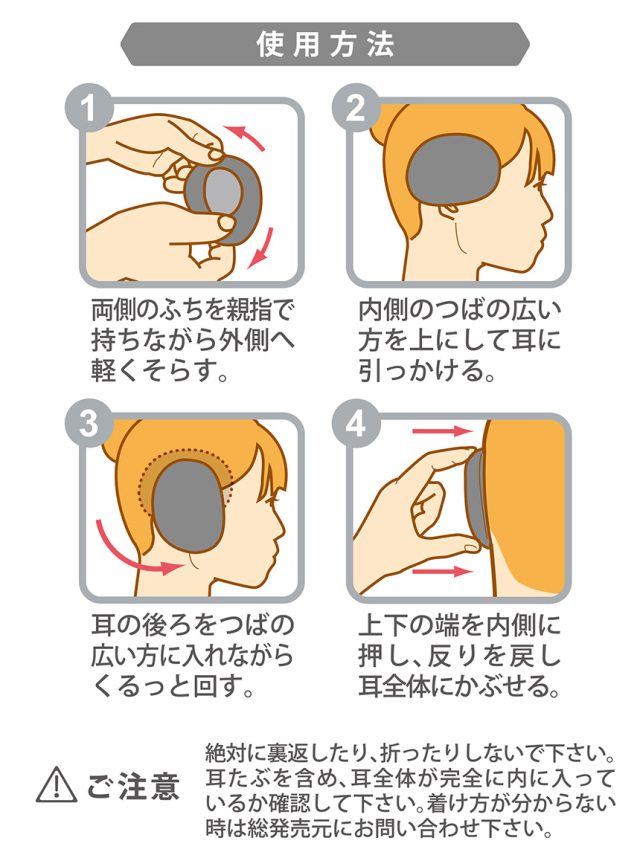 使用方法

1
両側のふちを親指で持ちながら外側へ軽くそらす。

2
内側のつばの広い方を上にして耳に引っかける。

3
耳の後ろをつばの広い方に入れながらくるっと回す。

4
上下の端を内側に押し、反りを戻し耳全体にかぶせる。

ご注意
絶対に裏返したり、折ったりしないで下さい。耳たぶを含め、耳全体が完全に内に入っているか確認して下さい。着け方が分からない時は総発売元にお問い合わせ下さい。