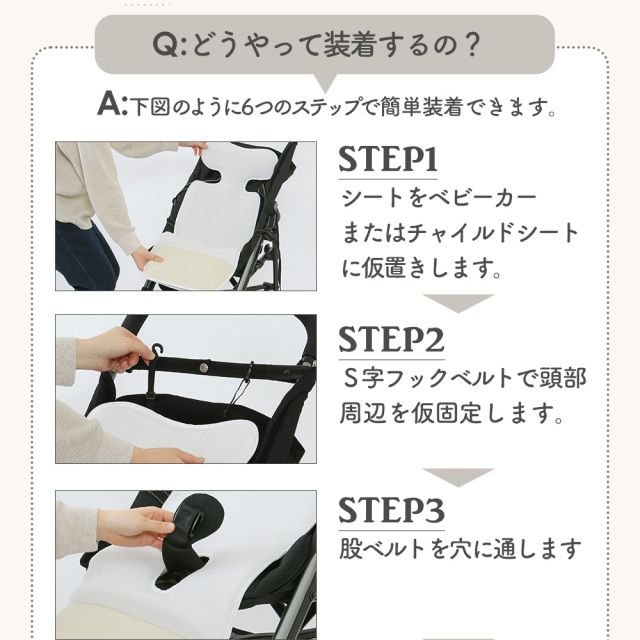 Q:どうやって装着するの？

A:下図のように6つのステップで簡単装着できます。

STEP1
シートをベビーカーまたはチャイルドシートに仮置きします。

STEP2
S字フックベルトで頭部周辺を仮固定します。

STEP3
股ベルトを穴に通します