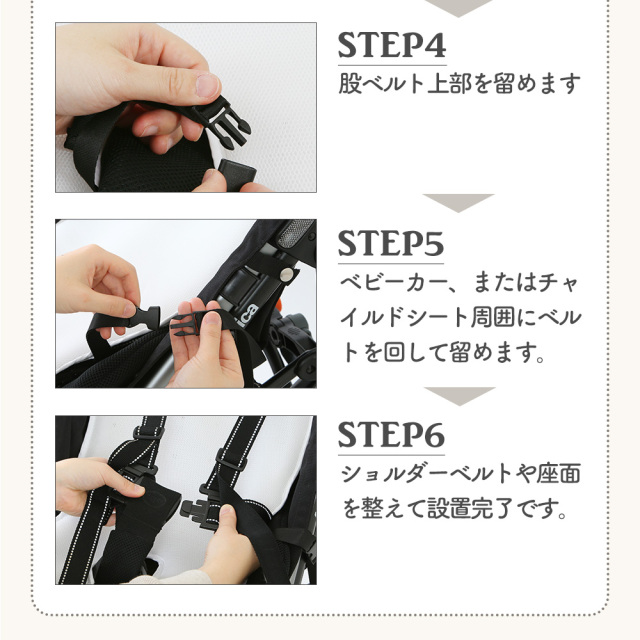 STEP4
股ベルト上部を留めます

STEP5
ベビーカー、またはチャイルドシート周囲にベルトを回して留めます。

STEP6
ショルダーベルトや座面を整えて設置完了です。